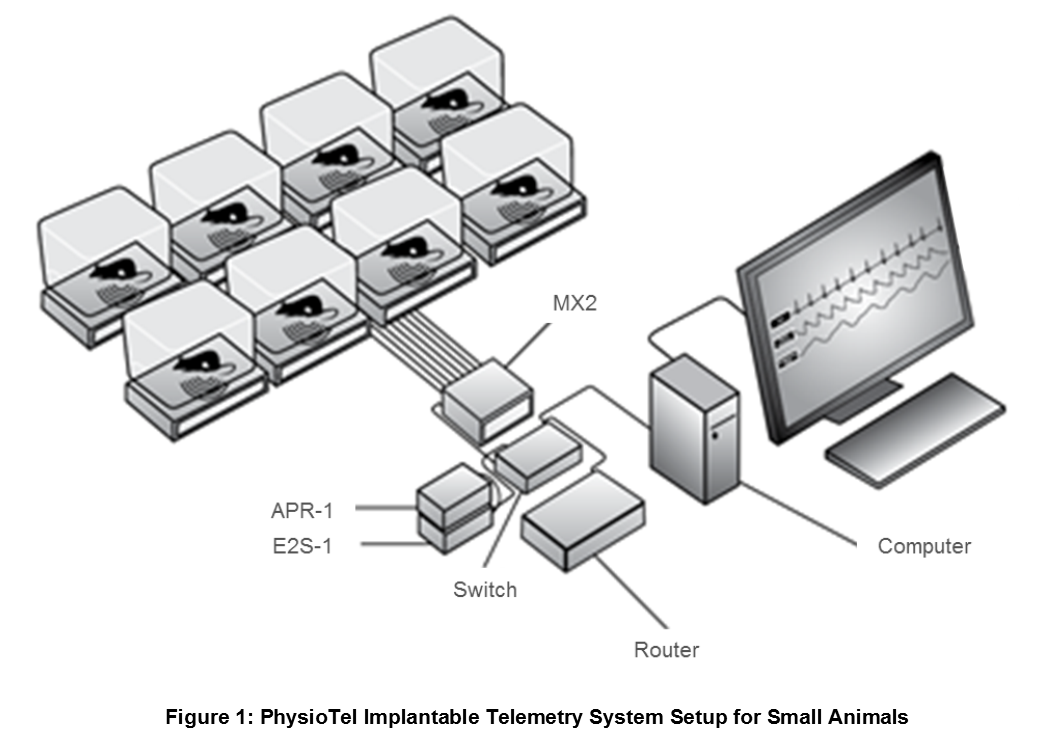 MX2

APR-1

E2S-1

Switch

Router

Computer

Figure 1: PhysioTel Implantable Telemetry System Setup for Small Animals